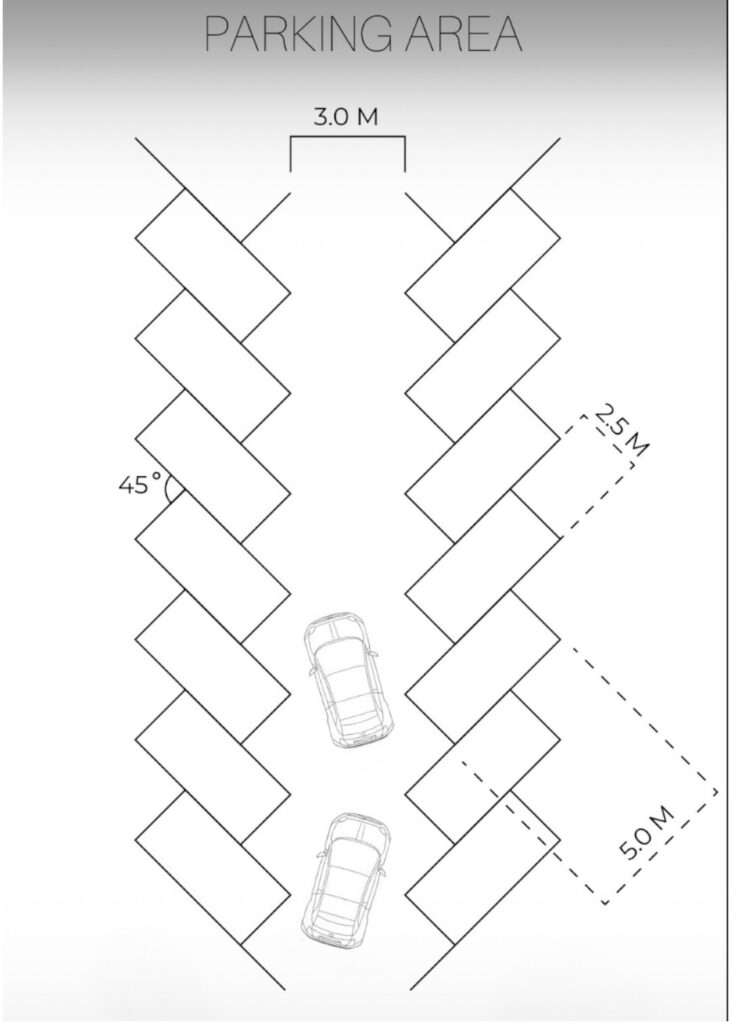 PARKING AREA

3.0 M

2.5 M

45°

5.0 M