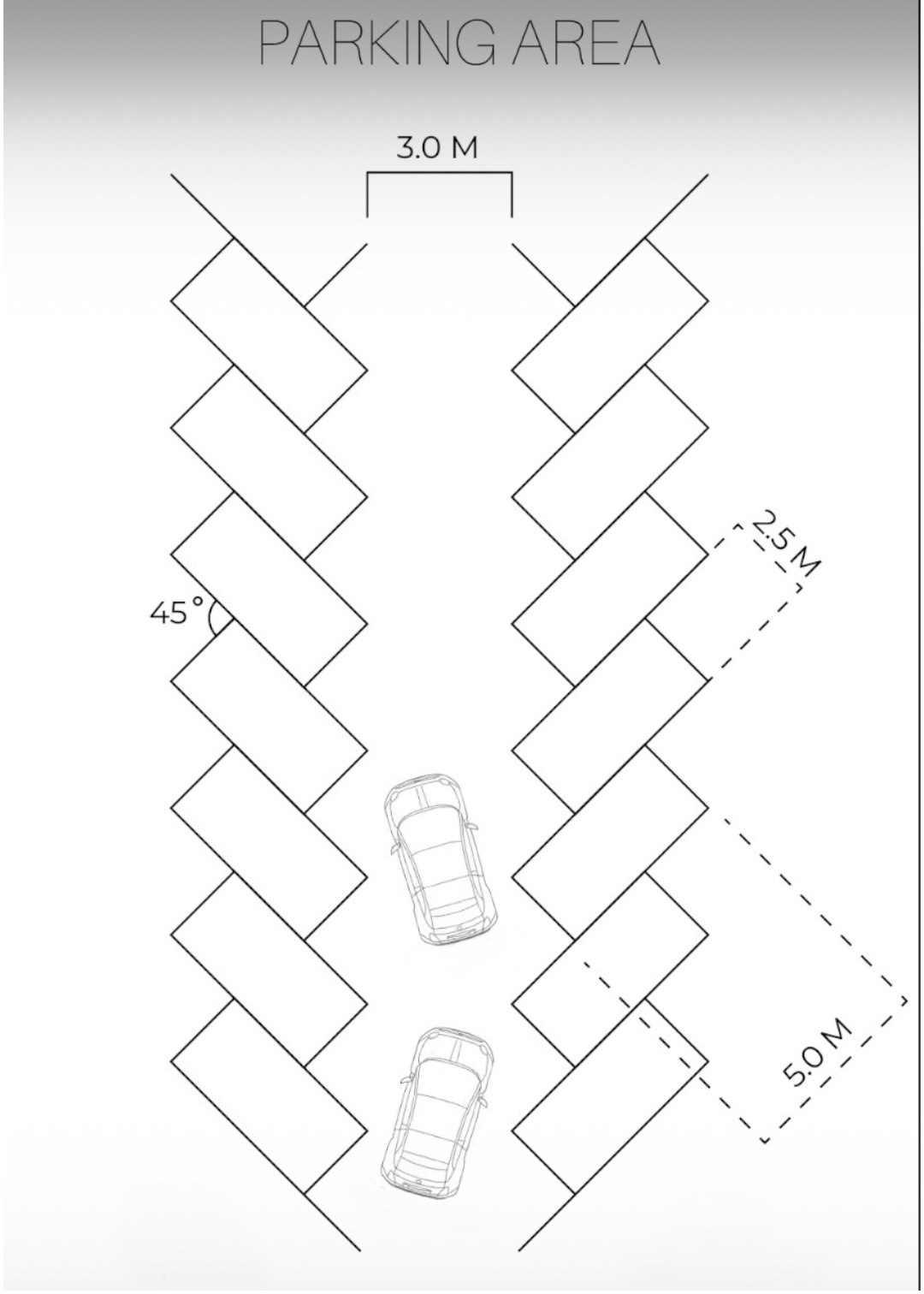 PARKING AREA

3.0 M

2.5 M

45°

5.0 M